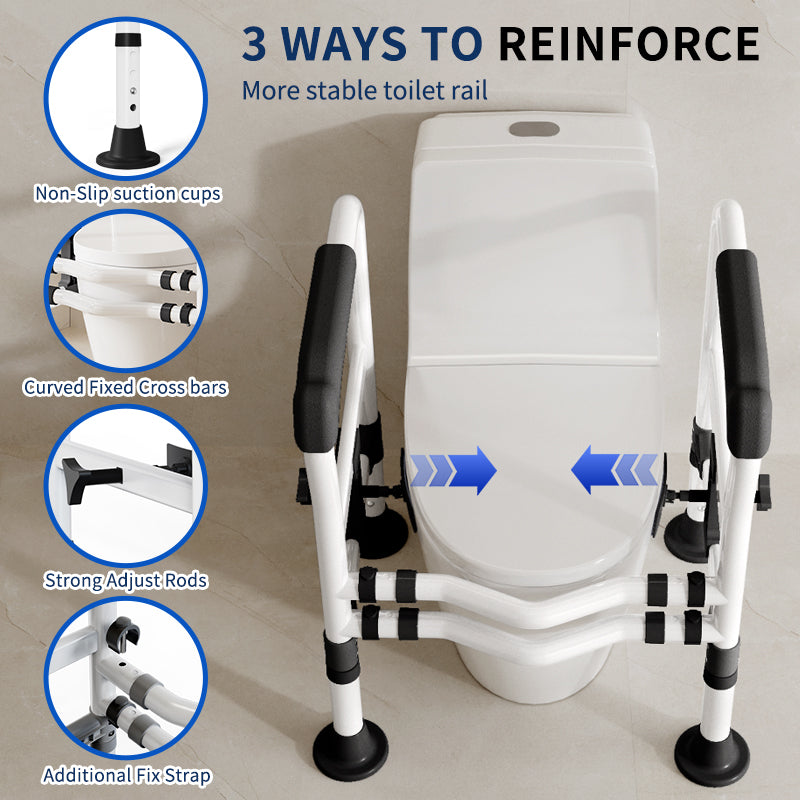 3 WAYS TO REINFORCE

More stable toilet rail

Non-Slip suction cups

Curved Fixed Cross bars

Strong Adjust Rods

Additional Fix Strap