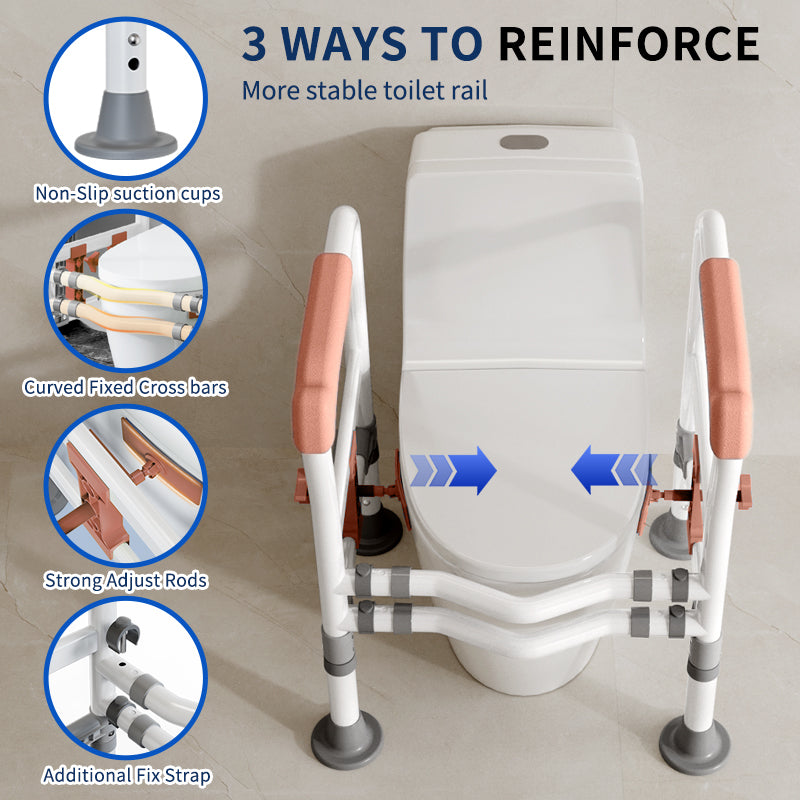 3 WAYS TO REINFORCE
More stable toilet rail

Non-Slip suction cups

Curved Fixed Cross bars

Strong Adjust Rods

Additional Fix Strap