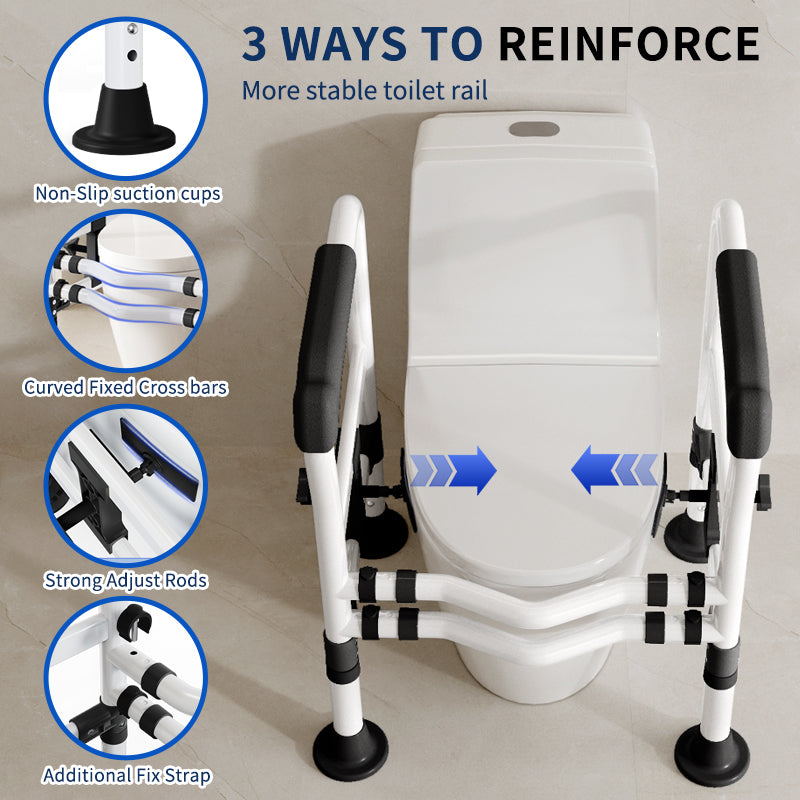 3 WAYS TO REINFORCE

More stable toilet rail

Non-Slip suction cups

Curved Fixed Cross bars

Strong Adjust Rods

Additional Fix Strap