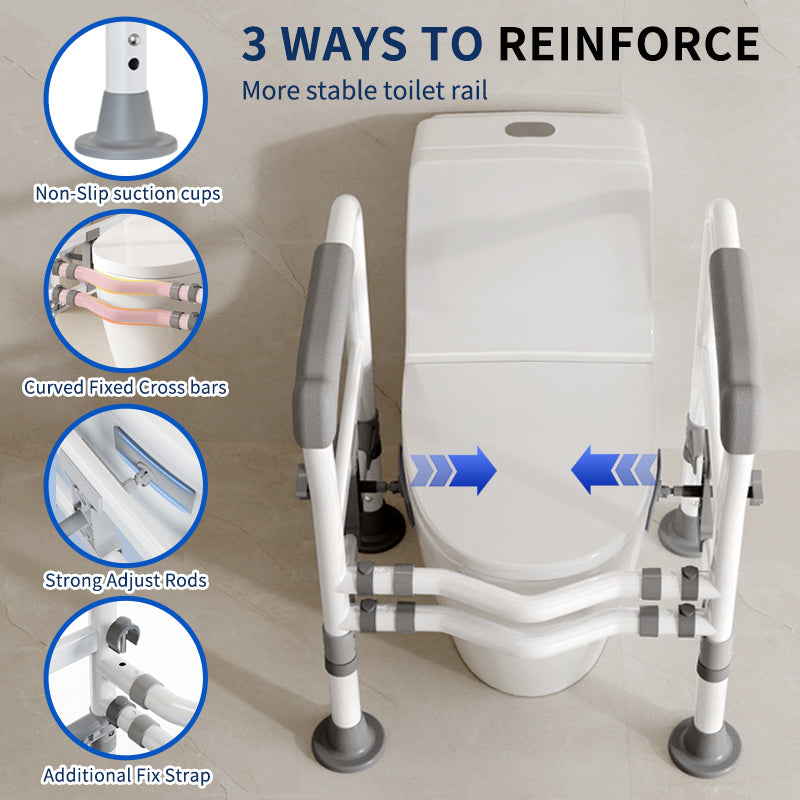 3 WAYS TO REINFORCE
More stable toilet rail

Non-Slip suction cups

Curved Fixed Cross bars

Strong Adjust Rods

Additional Fix Strap