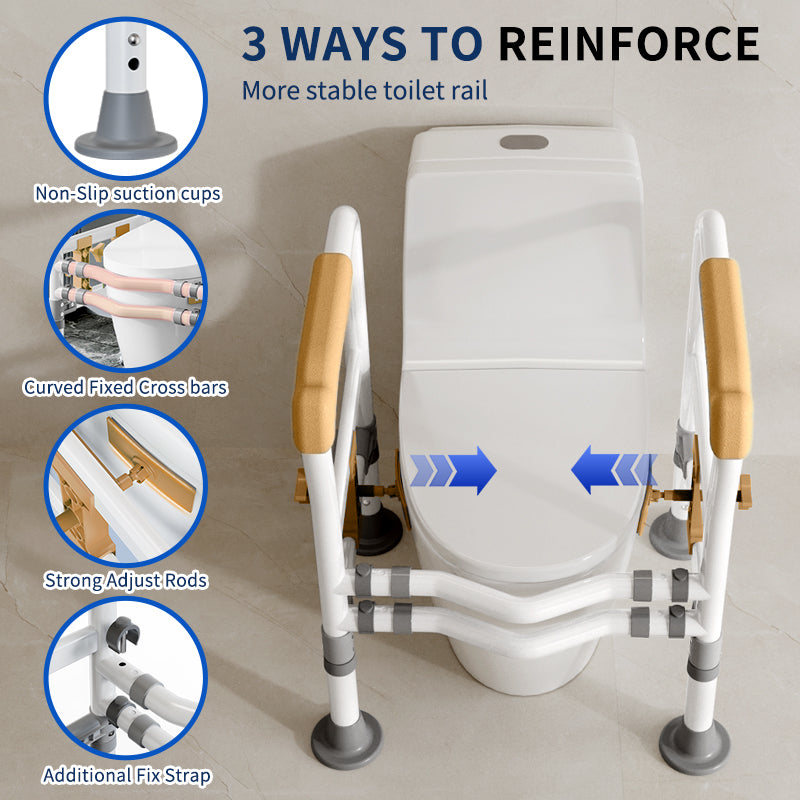 3 WAYS TO REINFORCE

More stable toilet rail

Non-Slip suction cups

Curved Fixed Cross bars

Strong Adjust Rods

Additional Fix Strap