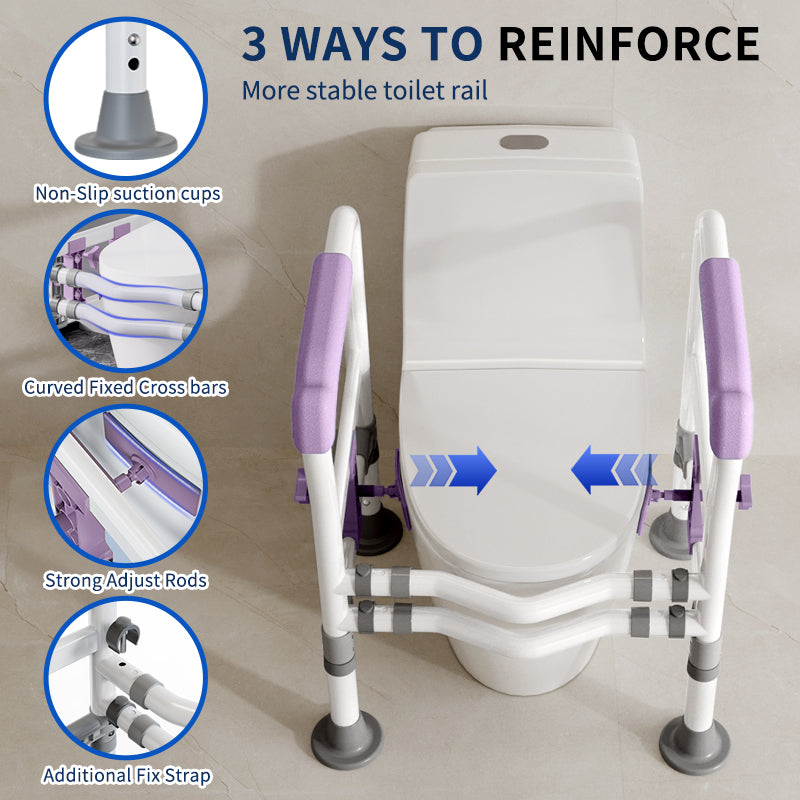 3 WAYS TO REINFORCE
More stable toilet rail

Non-Slip suction cups

Curved Fixed Cross bars

Strong Adjust Rods

Additional Fix Strap