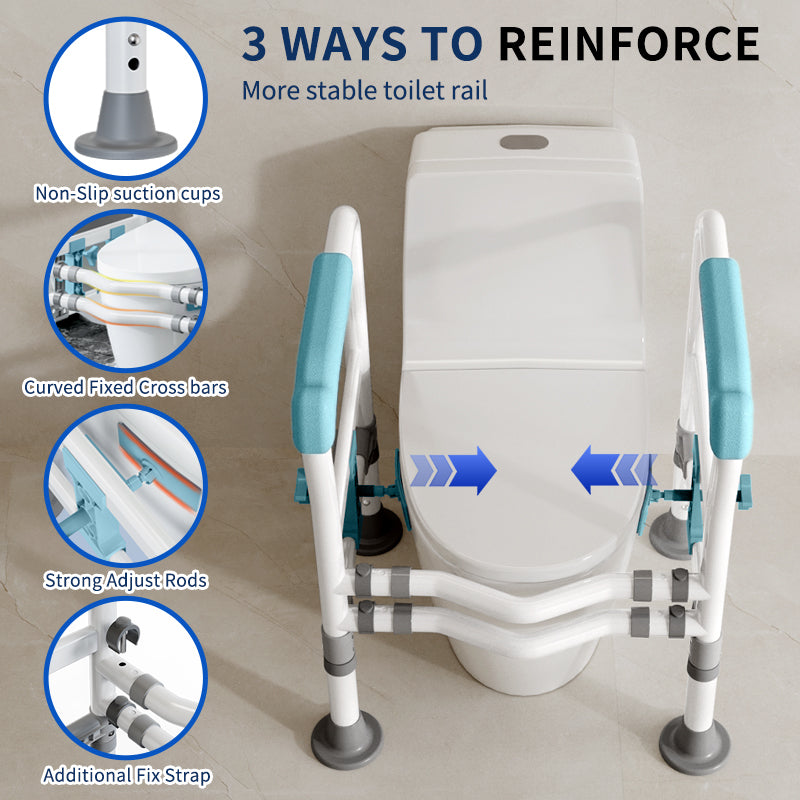 3 WAYS TO REINFORCE

More stable toilet rail

Non-Slip suction cups

Curved Fixed Cross bars

Strong Adjust Rods

Additional Fix Strap